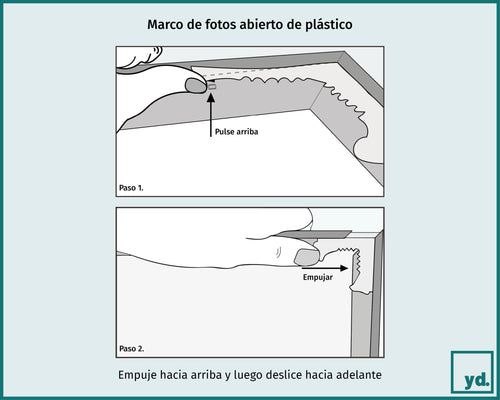 Marco de fotos abierto de plástico

Pulse arriba

Paso 1.

Empujar

Paso 2.

Empuje hacia arriba y luego deslice hacia adelante

yd.